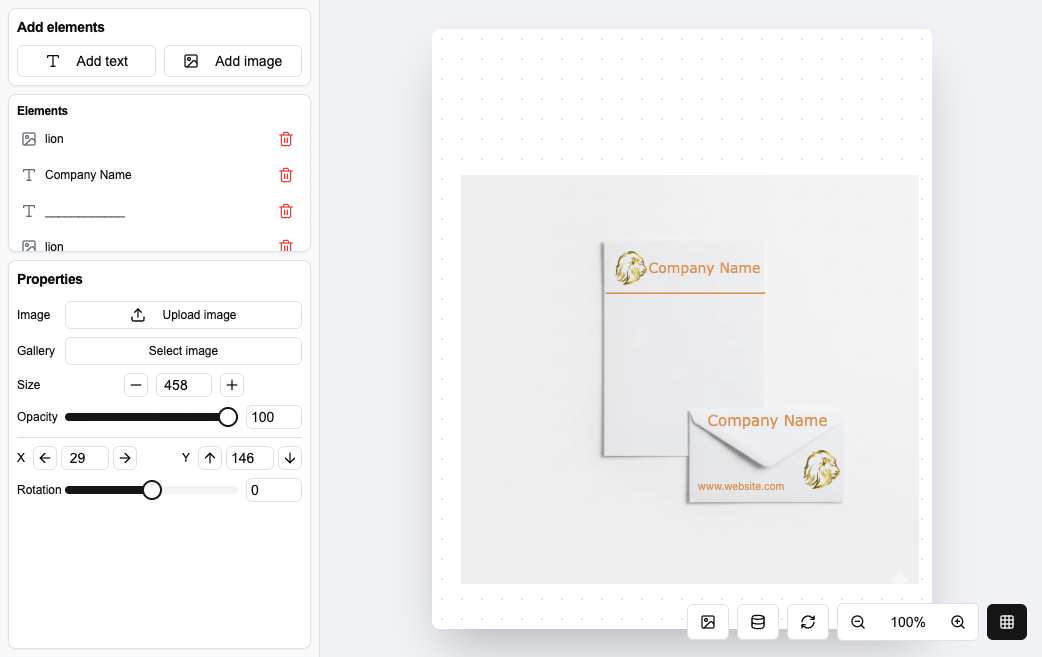 Add elements

Add text

Add image

Elements

lion

Company Name

___________

lion

Properties

Image

Upload image

Gallery

Select image

Size

458

Opacity

100

X

29

Y

146

Rotation

0

Company Name

Company Name

www.website.com

100%